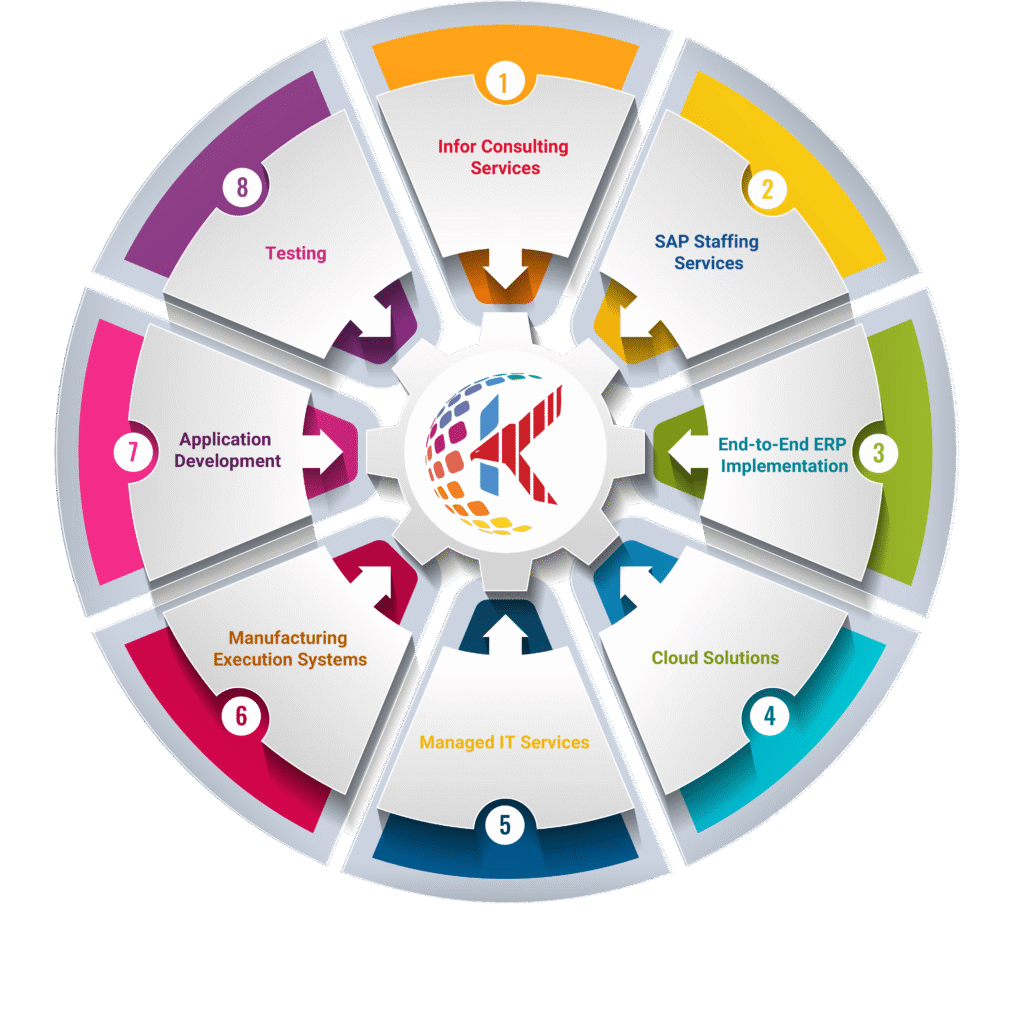 1
Infor Consulting Services

2
SAP Staffing Services

3
End-to-End ERP Implementation

4
Cloud Solutions

5
Managed IT Services

6
Manufacturing Execution Systems

7
Application Development

8
Testing